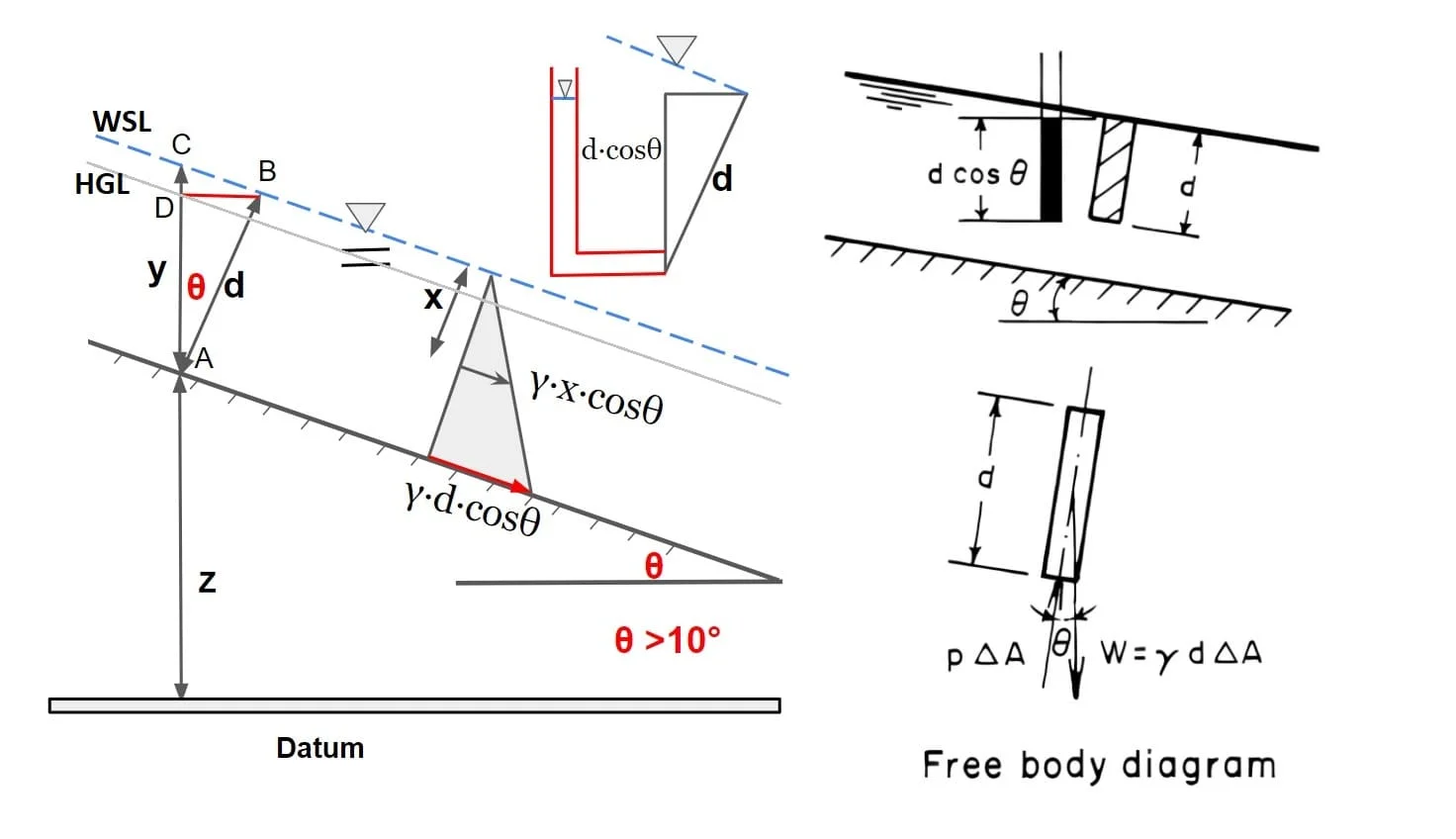 WSL
C
B
HGL
D
y
θ
d
A
x
$\gamma \cdot x \cdot \cos\theta$
$\gamma \cdot d \cdot \cos\theta$
z
θ
θ >10°
Datum
$d \cdot \cos\theta$
d
d cos θ
d
θ
d
p ΔA
θ
W = γ d ΔA
Free body diagram