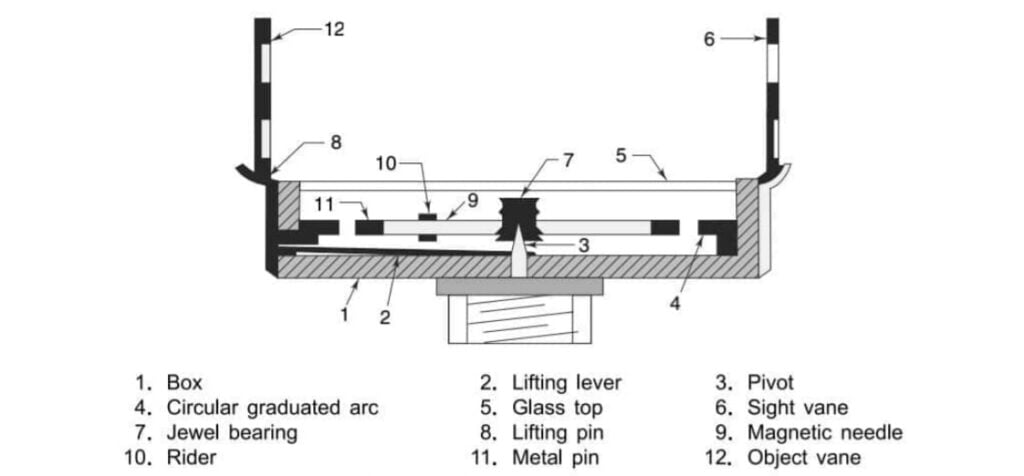 12
6
8
10
7
5
11
9
3
4
1
2

1. Box
2. Lifting lever
3. Pivot
4. Circular graduated arc
5. Glass top
6. Sight vane
7. Jewel bearing
8. Lifting pin
9. Magnetic needle
10. Rider
11. Metal pin
12. Object vane